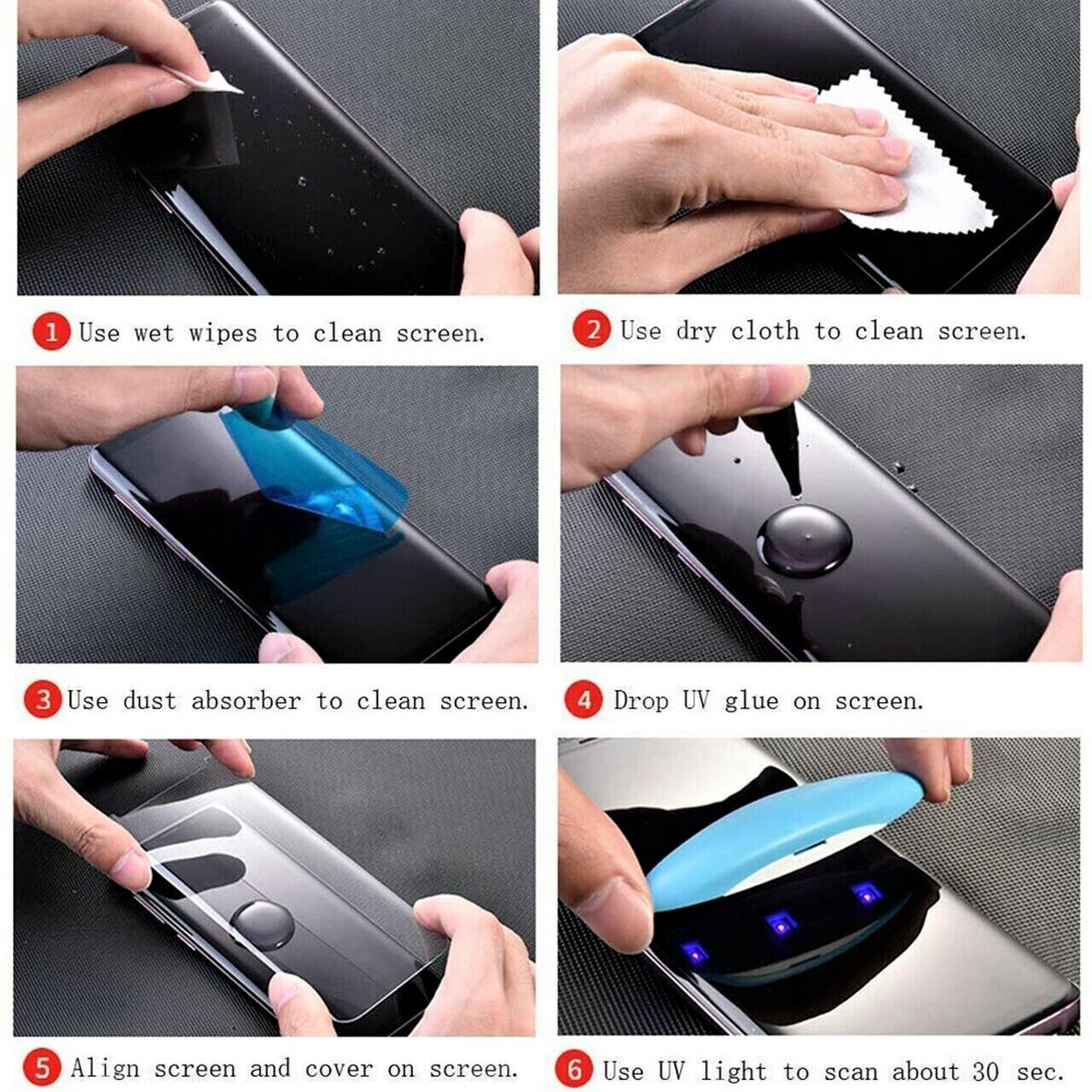 1 Use wet wipes to clean screen.

2 Use dry cloth to clean screen.

3 Use dust absorber to clean screen.

4 Drop UV glue on screen.

5 Align screen and cover on screen.

6 Use UV light to scan about 30 sec.